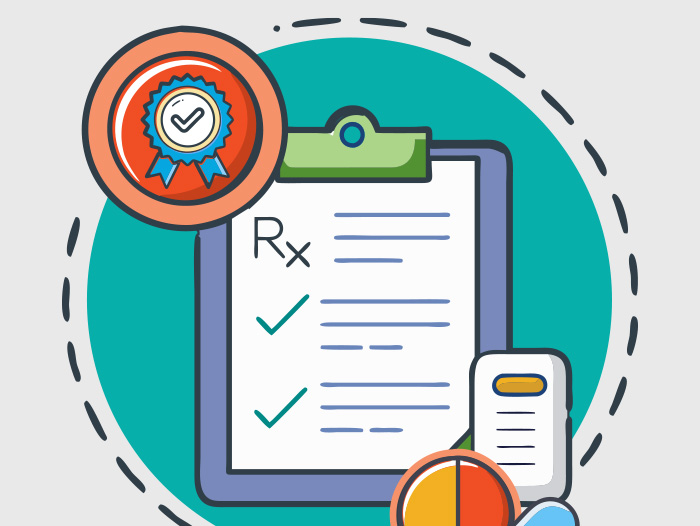 Rx