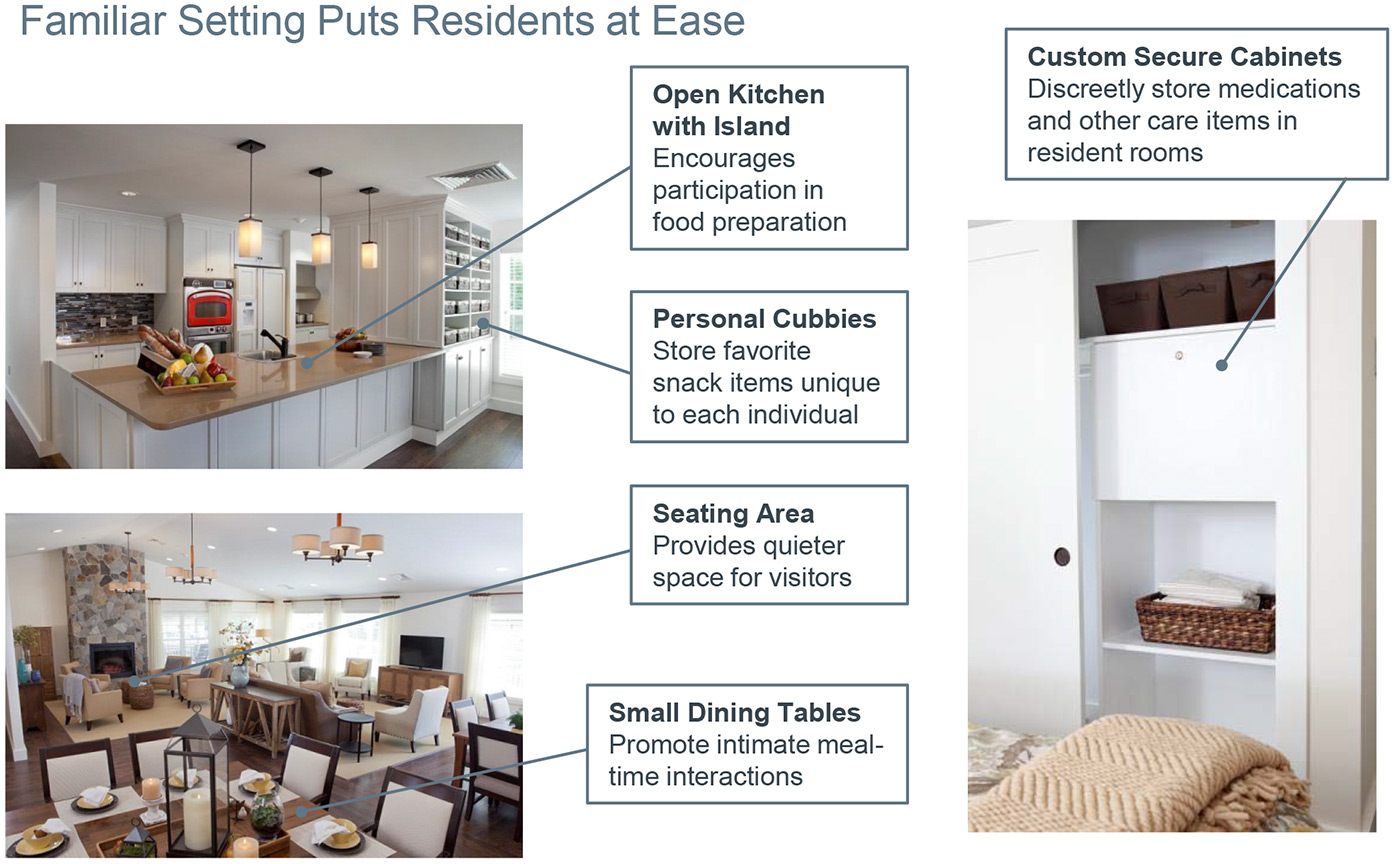 Familiar Setting Puts Residents at Ease

Open Kitchen with Island
Encourages participation in food preparation

Personal Cubbies
Store favorite snack items unique to each individual

Seating Area
Provides quieter space for visitors

Small Dining Tables
Promote intimate meal-time interactions

Custom Secure Cabinets
Discreetly store medications and other care items in resident rooms