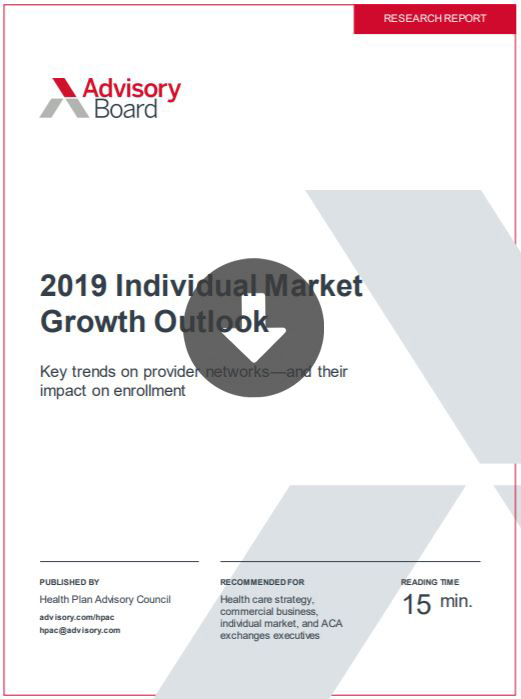 RESEARCH REPORT

Advisory Board

2019 Individual Market Growth Outlook

Key trends on provider networks—and their impact on enrollment

PUBLISHED BY

Health Plan Advisory Council

advisory.com/hpac

hpac@advisory.com

RECOMMENDED FOR

Health care strategy, commercial business, individual market, and ACA exchanges executives

READING TIME

15 min.