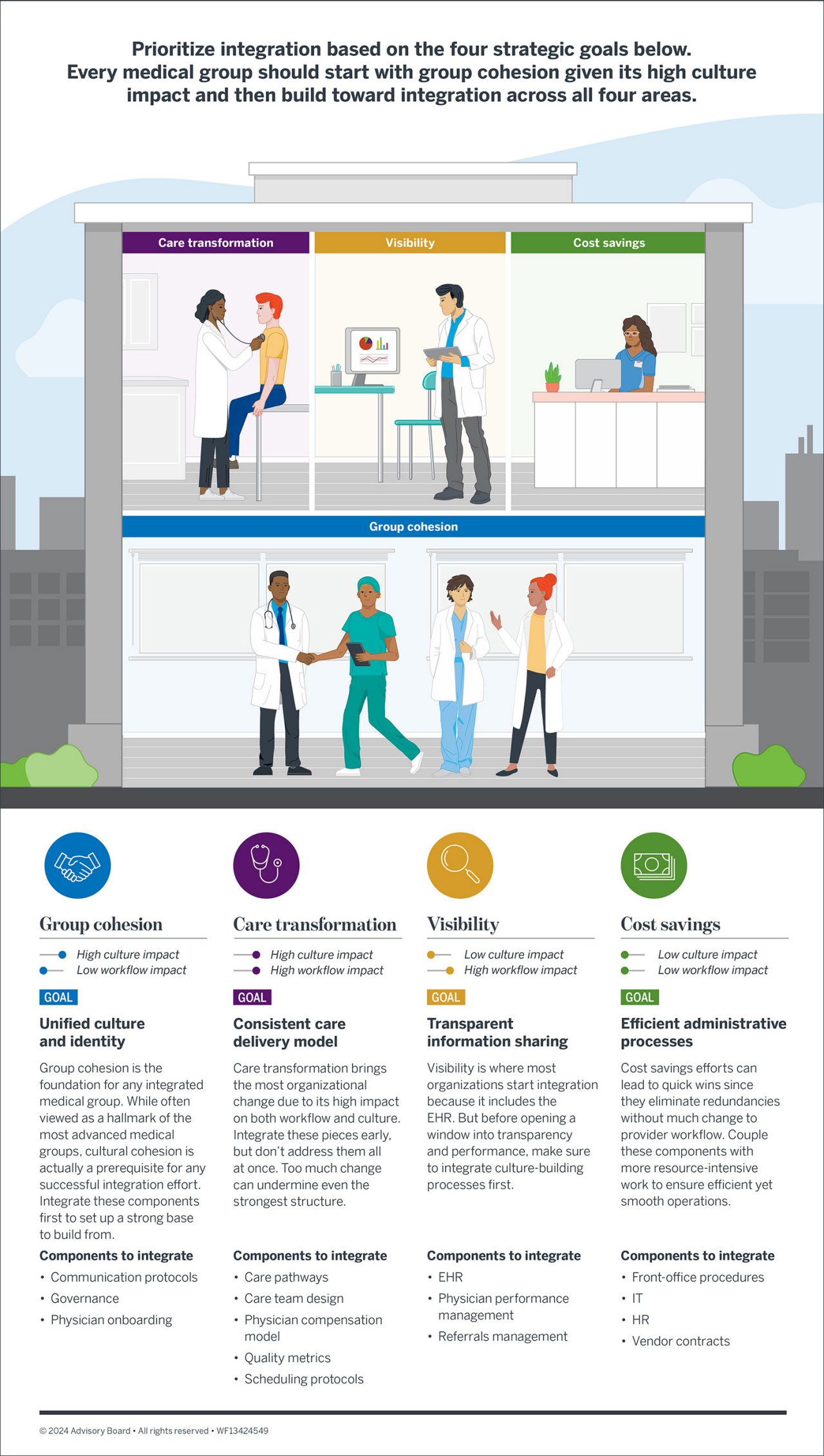 Prioritize integration based on the four strategic goals below. Every medical group should start with group cohesion given its high culture impact and then build toward integration across all four areas.

Care transformation

Visibility

Cost savings

Group cohesion

Group cohesion

High culture impact
Low workflow impact

GOAL

Unified culture and identity

Group cohesion is the foundation for any integrated medical group. While often viewed as a hallmark of the most advanced medical groups, cultural cohesion is actually a prerequisite for any successful integration effort. Integrate these components first to set up a strong base to build from.

Components to integrate

• Communication protocols
• Governance
• Physician onboarding

Care transformation

High culture impact
High workflow impact

GOAL

Consistent care delivery model

Care transformation brings the most organizational change due to its high impact on both workflow and culture. Integrate these pieces early, but don't address them all at once. Too much change can undermine even the strongest structure.

Components to integrate

• Care pathways
• Care team design
• Physician compensation model
• Quality metrics
• Scheduling protocols

Visibility

Low culture impact
High workflow impact

GOAL

Transparent information sharing

Visibility is where most organizations start integration because it includes the EHR. But before opening a window into transparency and performance, make sure to integrate culture-building processes first.

Components to integrate

• EHR
• Physician performance management
• Referrals management

Cost savings

Low culture impact
Low workflow impact

GOAL

Efficient administrative processes

Cost savings efforts can lead to quick wins since they eliminate redundancies without much change to provider workflow. Couple these components with more resource-intensive work to ensure efficient yet smooth operations.

Components to integrate

• Front-office procedures
• IT
• HR
• Vendor contracts

© 2024 Advisory Board • All rights reserved • WF13424549