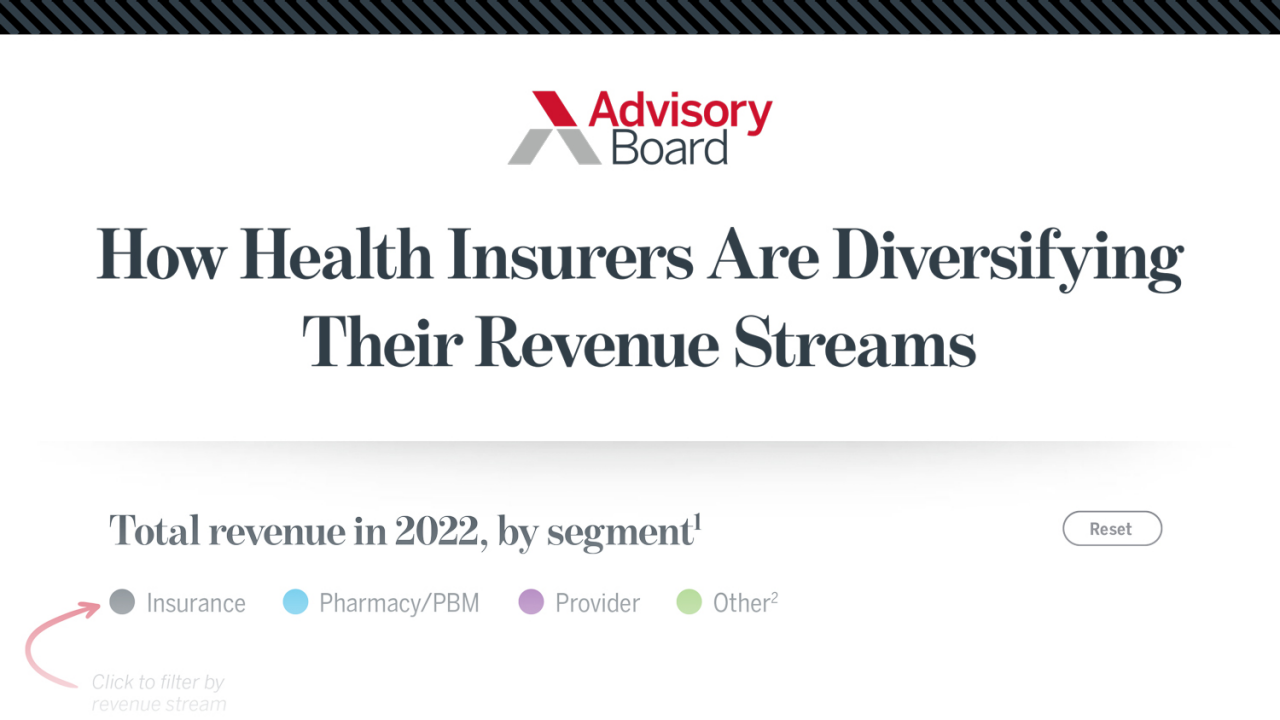 Advisory Board

How Health Insurers Are Diversifying Their Revenue Streams

Total revenue in 2022, by segment$^1$

Reset

Insurance Pharmacy/PBM Provider Other$^2$

Click to filter by revenue stream